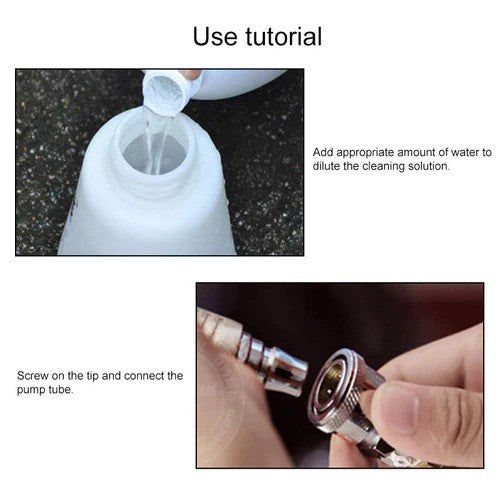 Use tutorial

Add appropriate amount of water to dilute the cleaning solution.

Screw on the tip and connect the pump tube.